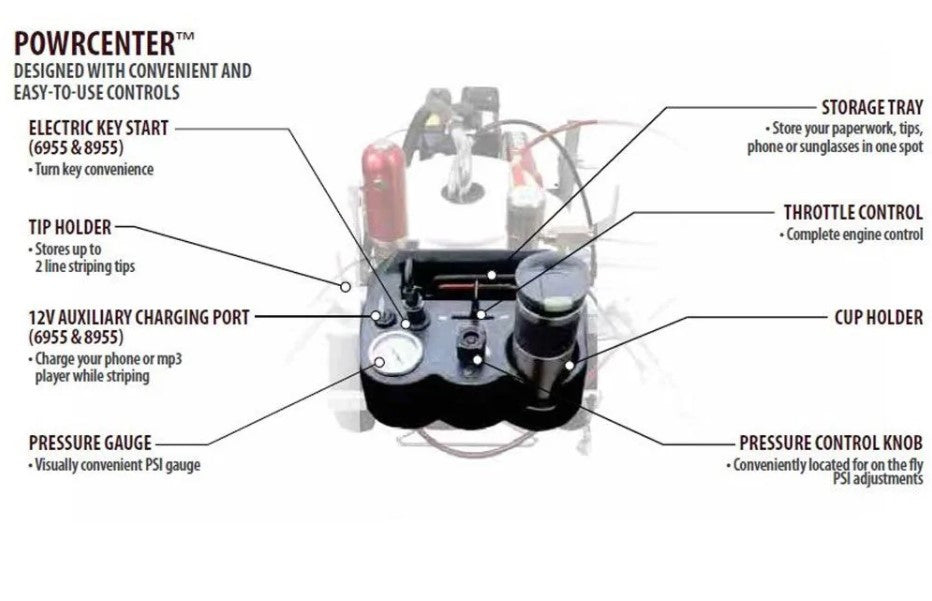 POWRCENTER™
DESIGNED WITH CONVENIENT AND EASY-TO-USE CONTROLS

ELECTRIC KEY START
(6955 & 8955)
• Turn key convenience

TIP HOLDER
• Stores up to 2 line striping tips

12V AUXILIARY CHARGING PORT
(6955 & 8955)
• Charge your phone or mp3 player while striping

PRESSURE GAUGE
• Visually convenient PSI gauge

STORAGE TRAY
• Store your paperwork, tips, phone or sunglasses in one spot

THROTTLE CONTROL
• Complete engine control

CUP HOLDER

PRESSURE CONTROL KNOB
• Conveniently located for on the fly PSI adjustments