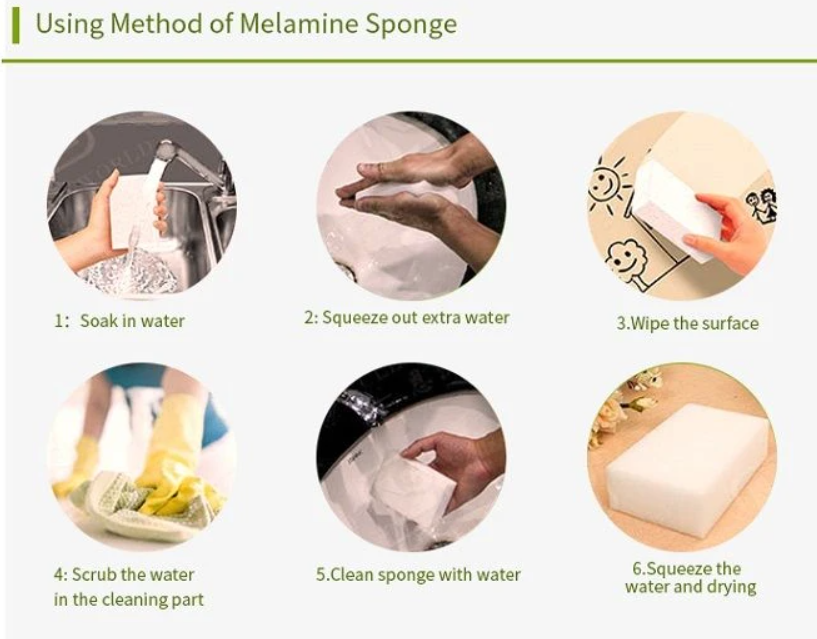 Using Method of Melamine Sponge

1: Soak in water

2: Squeeze out extra water

3.Wipe the surface

4: Scrub the water in the cleaning part

5.Clean sponge with water

6.Squeeze the water and drying