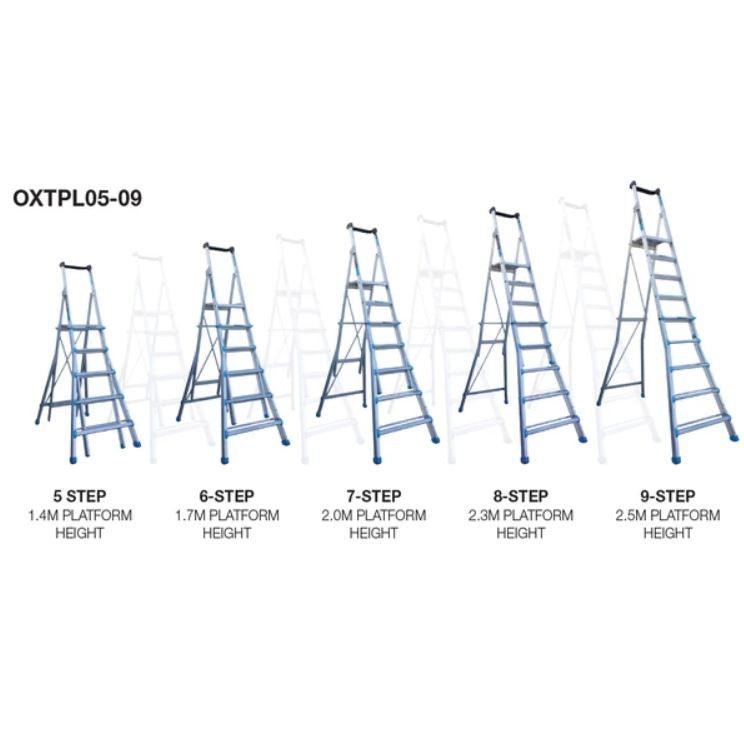 OXTPL05-09

5 STEP
1.4M PLATFORM HEIGHT

6-STEP
1.7M PLATFORM HEIGHT

7-STEP
2.0M PLATFORM HEIGHT

8-STEP
2.3M PLATFORM HEIGHT

9-STEP
2.5M PLATFORM HEIGHT